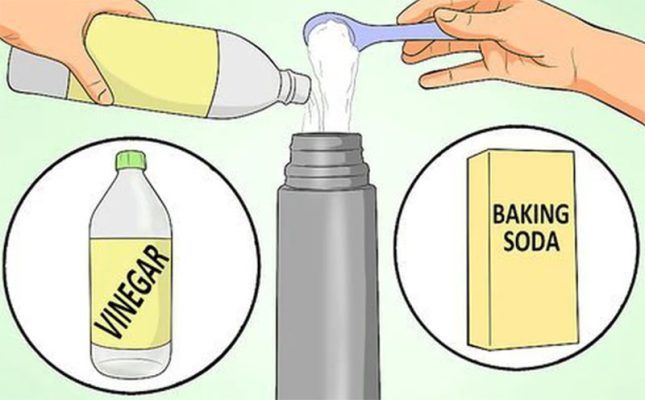 VINEGAR

BAKING SODA